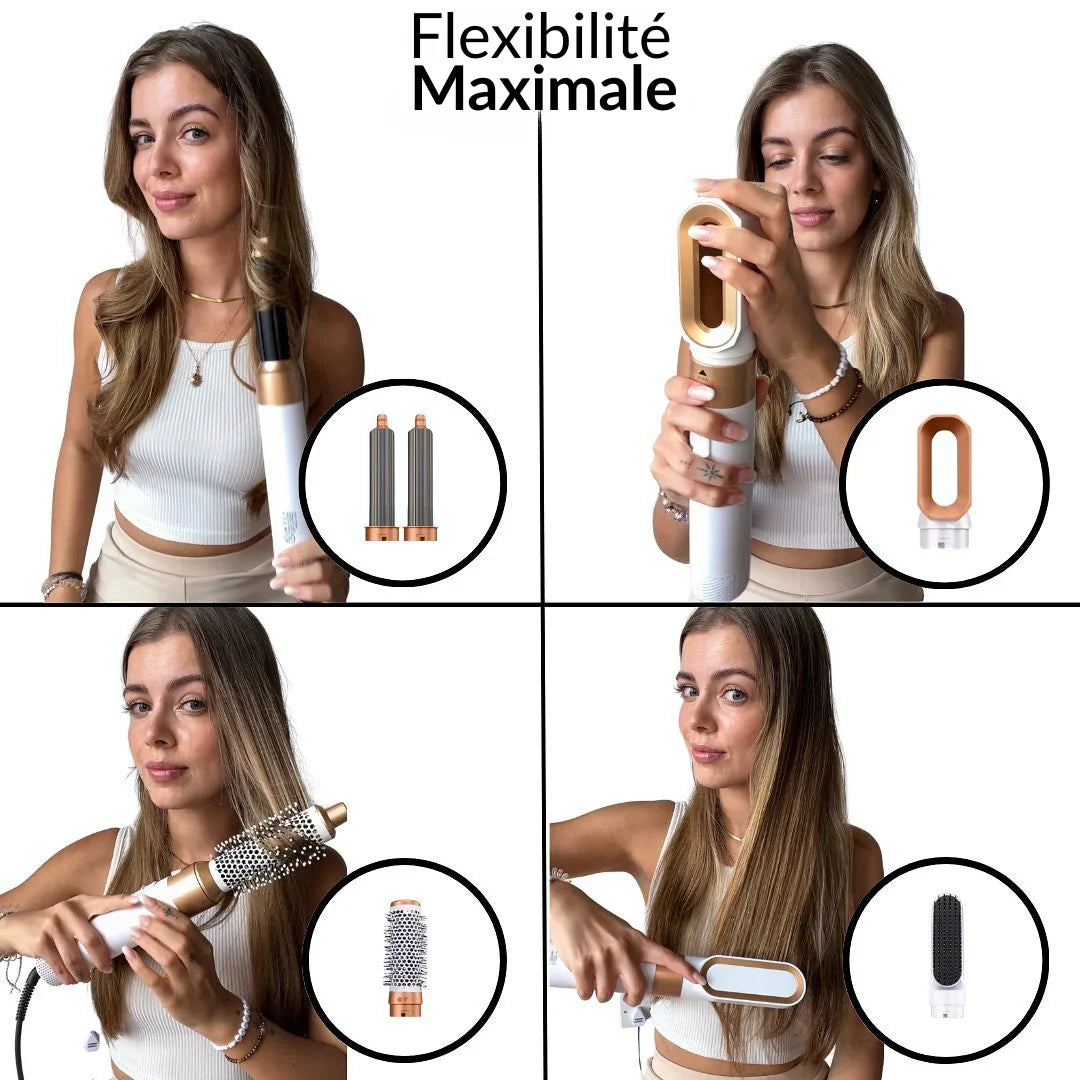 Flexibilité
Maximale